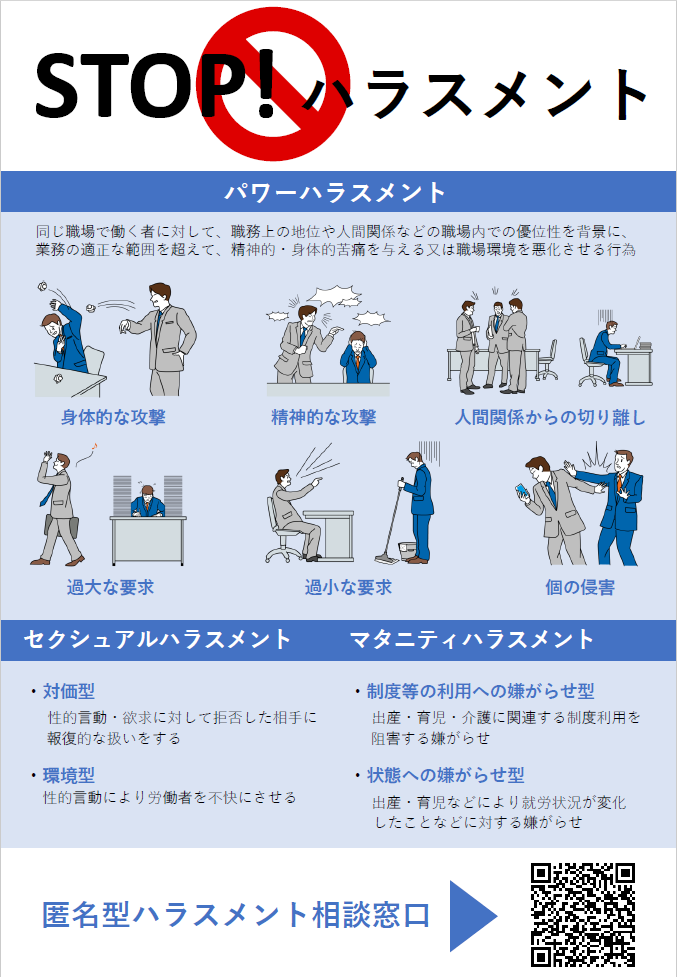 STOP! ハラスメント

パワーハラスメント

同じ職場で働く者に対して、職務上の地位や人間関係などの職場内での優位性を背景に、業務の適正な範囲を超えて、精神的・身体的苦痛を与える又は職場環境を悪化させる行為

身体的な攻撃

精神的な攻撃

人間関係からの切り離し

過大な要求

過小な要求

個の侵害

セクシュアルハラスメント

・対価型
性的言動・欲求に対して拒否した相手に報復的な扱いをする

・環境型
性的言動により労働者を不快にさせる

マタニティハラスメント

・制度等の利用への嫌がらせ型
出産・育児・介護に関連する制度利用を阻害する嫌がらせ

・状態への嫌がらせ型
出産・育児などにより就労状況が変化したことなどに対する嫌がらせ

匿名型ハラスメント相談窓口